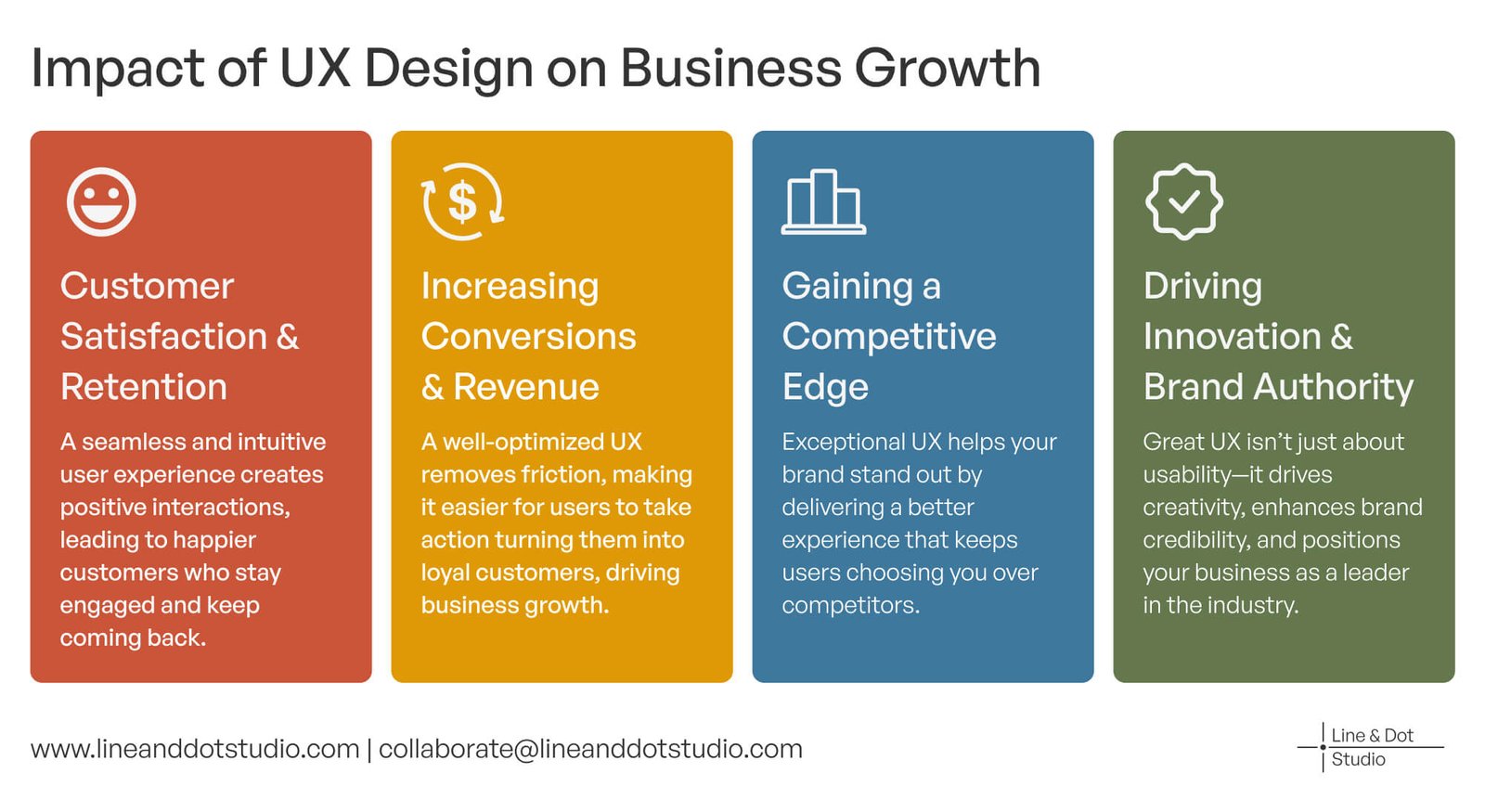 Impact of UX Design on Business Growth

Customer Satisfaction & Retention

A seamless and intuitive user experience creates positive interactions, leading to happier customers who stay engaged and keep coming back.

Increasing Conversions & Revenue

A well-optimized UX removes friction, making it easier for users to take action turning them into loyal customers, driving business growth.

Gaining a Competitive Edge

Exceptional UX helps your brand stand out by delivering a better experience that keeps users choosing you over competitors.

Driving Innovation & Brand Authority

Great UX isn't just about usability—it drives creativity, enhances brand credibility, and positions your business as a leader in the industry.

www.lineanddotstudio.com | collaborate@lineanddotstudio.com

Line & Dot Studio