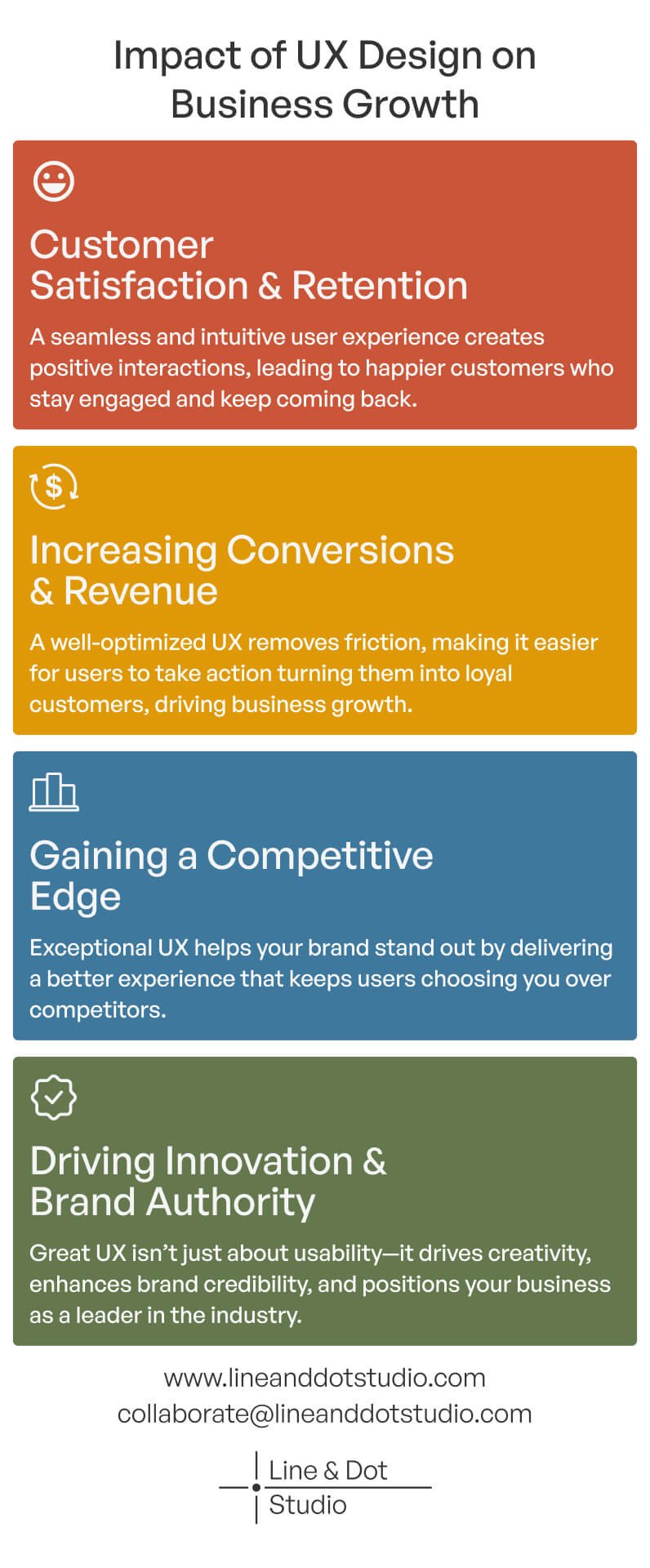 Impact of UX Design on Business Growth

Customer Satisfaction & Retention

A seamless and intuitive user experience creates positive interactions, leading to happier customers who stay engaged and keep coming back.

$

Increasing Conversions & Revenue

A well-optimized UX removes friction, making it easier for users to take action turning them into loyal customers, driving business growth.

Gaining a Competitive Edge

Exceptional UX helps your brand stand out by delivering a better experience that keeps users choosing you over competitors.

Driving Innovation & Brand Authority

Great UX isn't just about usability—it drives creativity, enhances brand credibility, and positions your business as a leader in the industry.

www.lineanddotstudio.com
collaborate@lineanddotstudio.com

Line & Dot
Studio